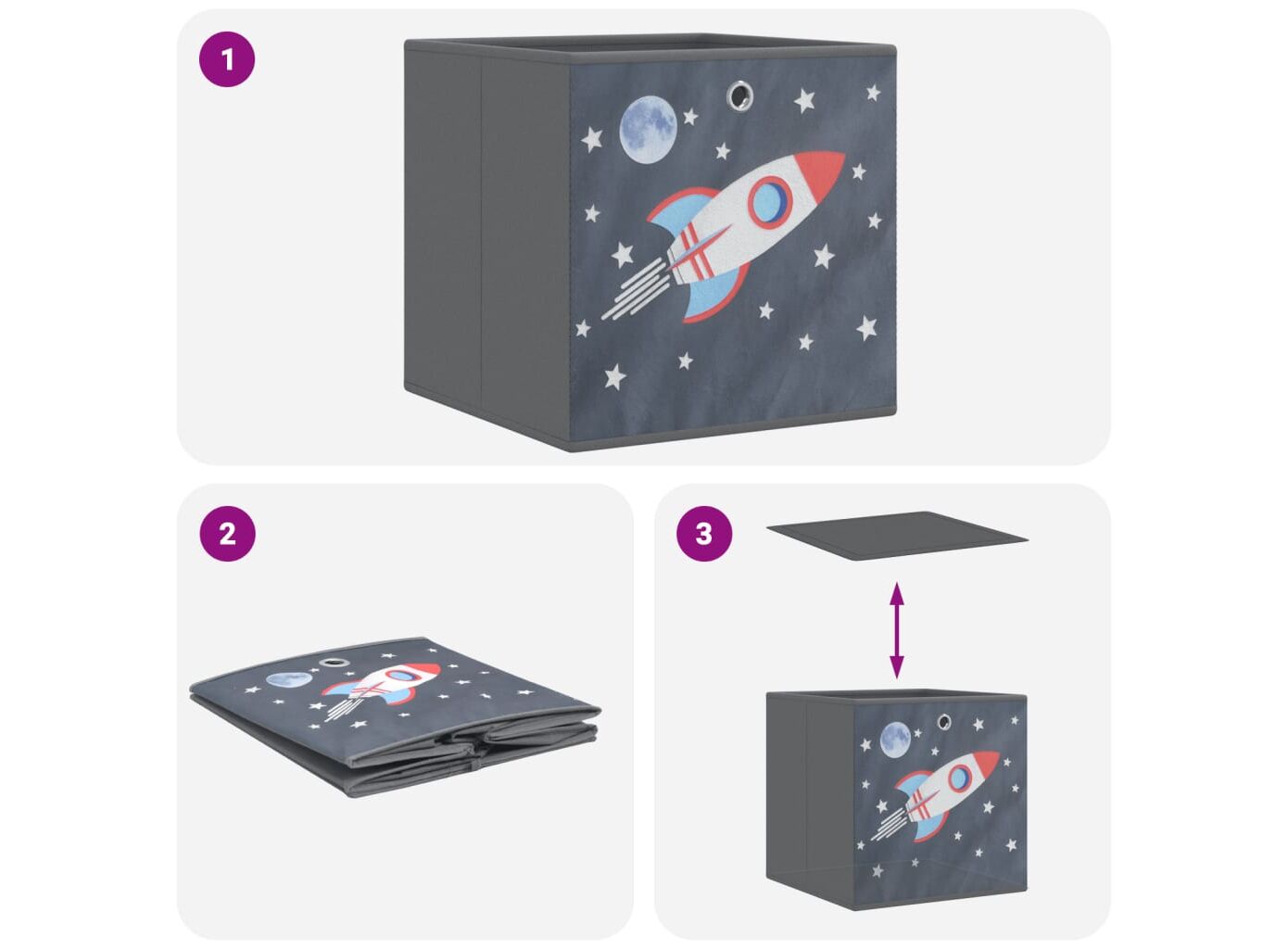 1

2

3