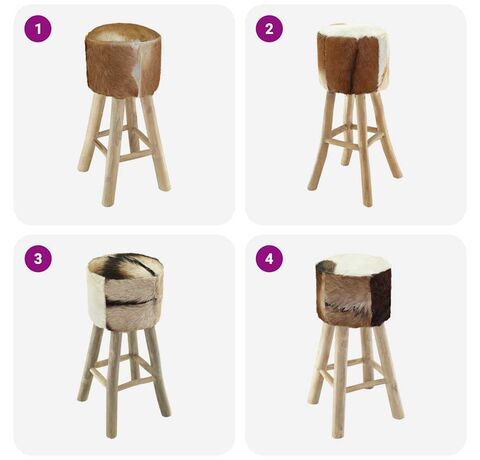 1

2

3

4