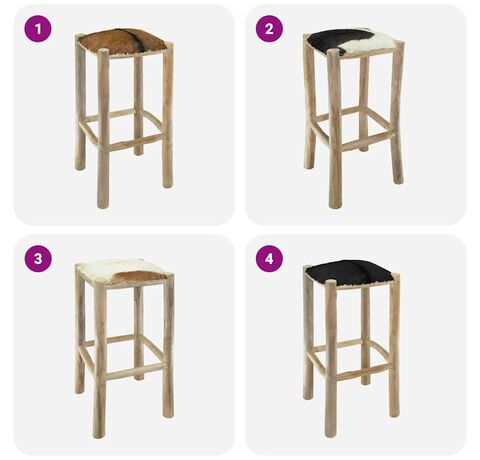 1

2

3

4