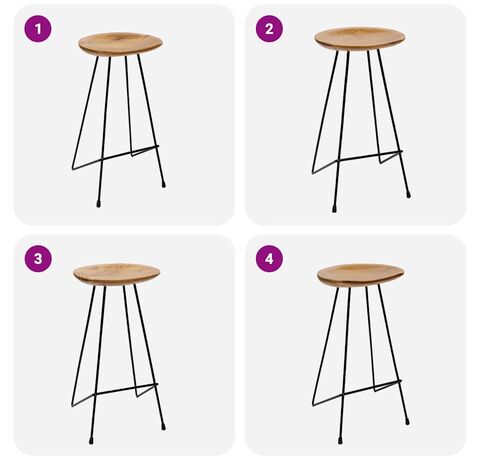 1

2

3

4