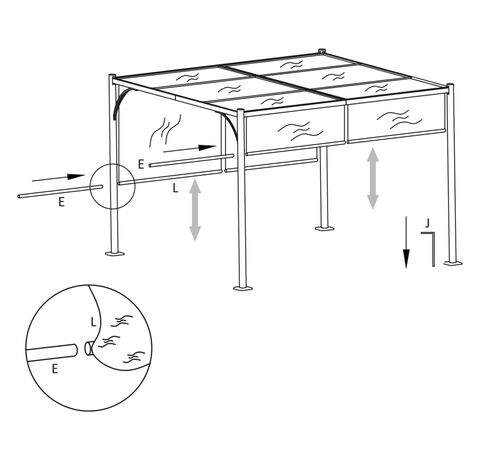 E
E
L
J
L
E