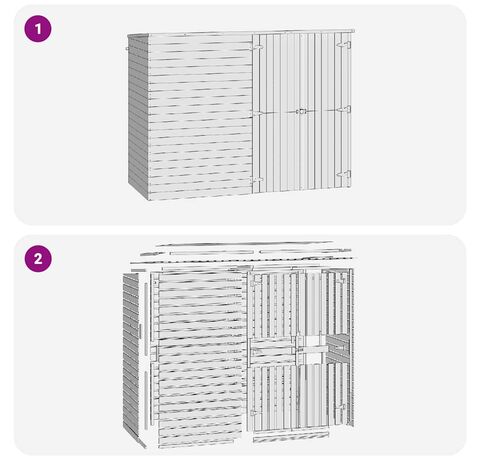 1

2