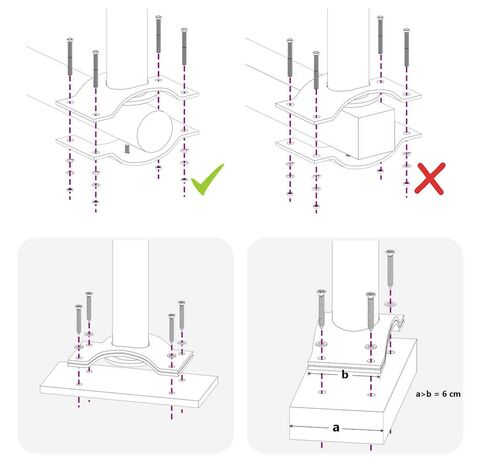 b

a>b = 6 cm

a