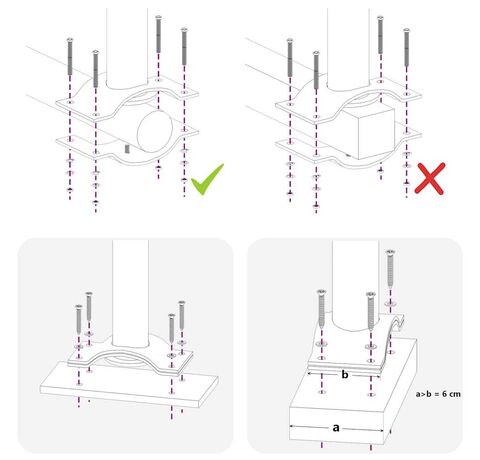 b

a>b = 6 cm

a