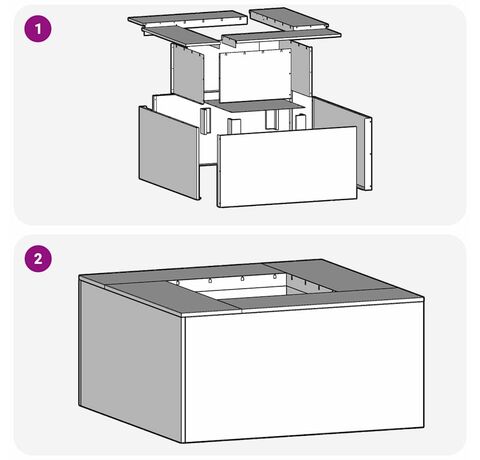 1

2