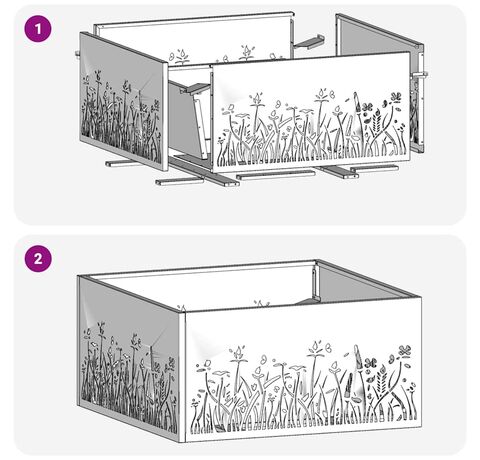 1

2