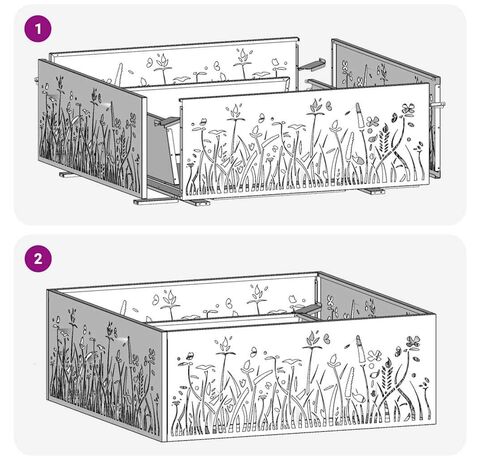 1

2