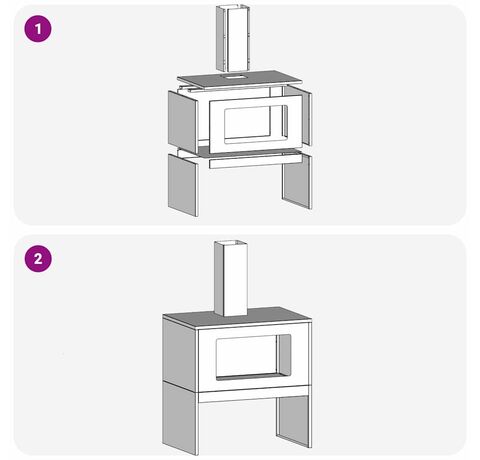 1

2