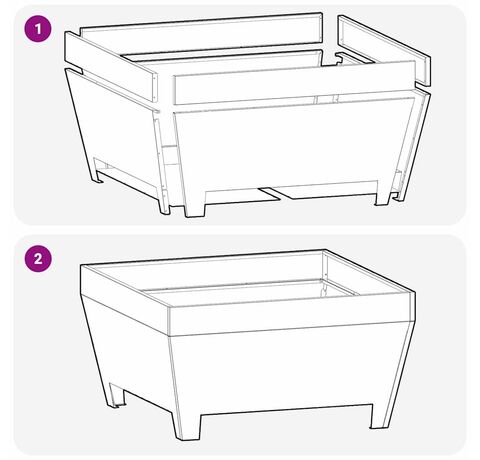 1

2