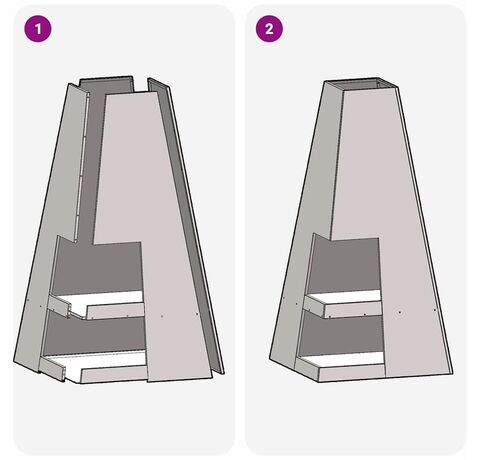 1

2