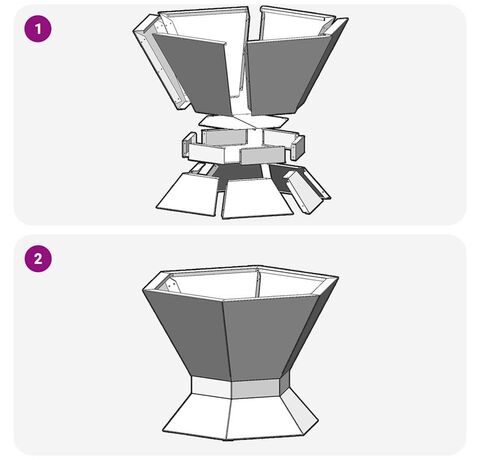 1

2