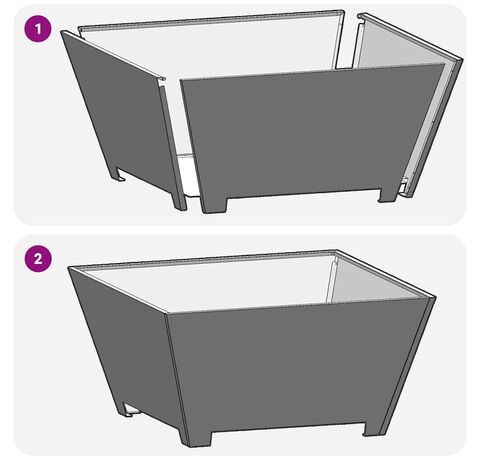 1

2