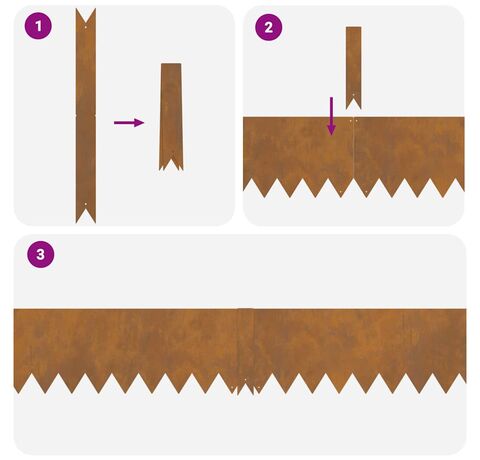 1

2

3