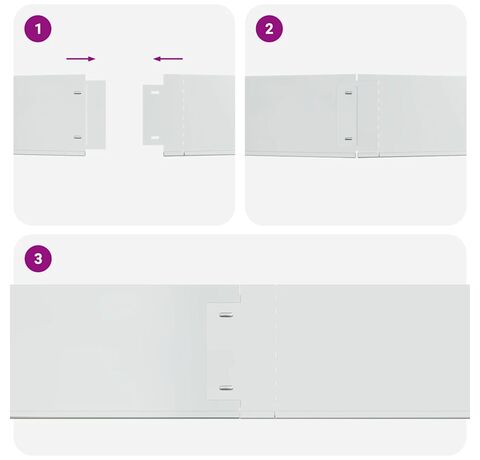 1

2

3