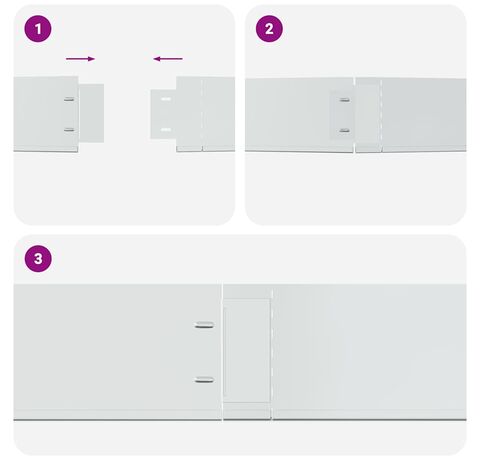 1

2

3