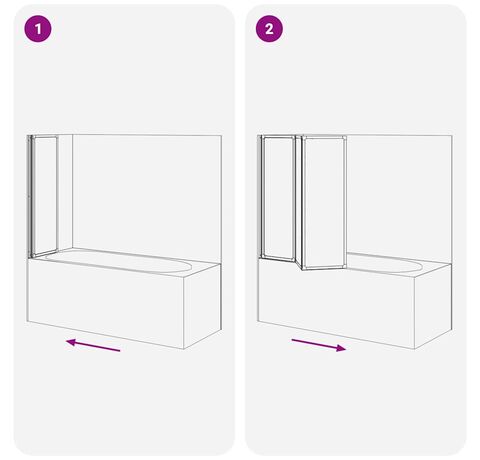 1

2