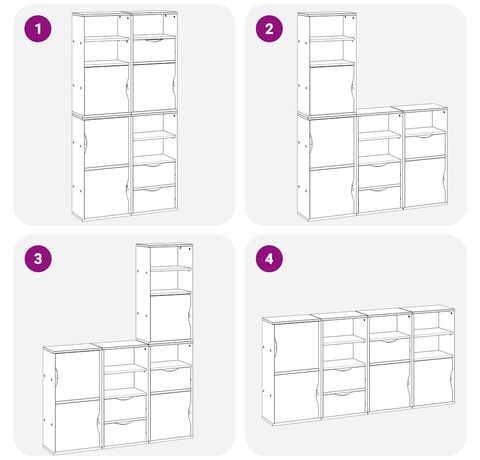 1

2

3

4