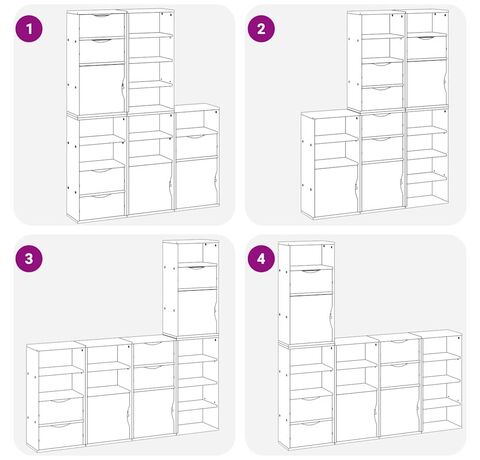 1

2

3

4