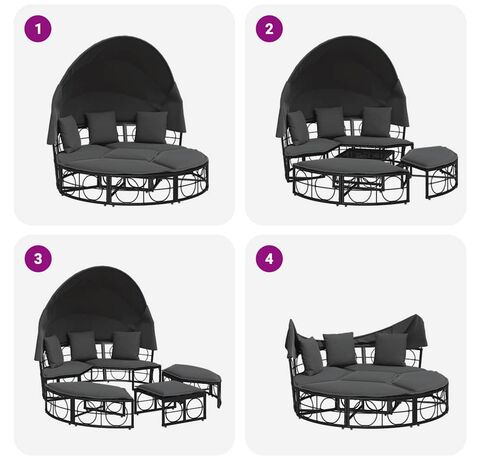 1

2

3

4