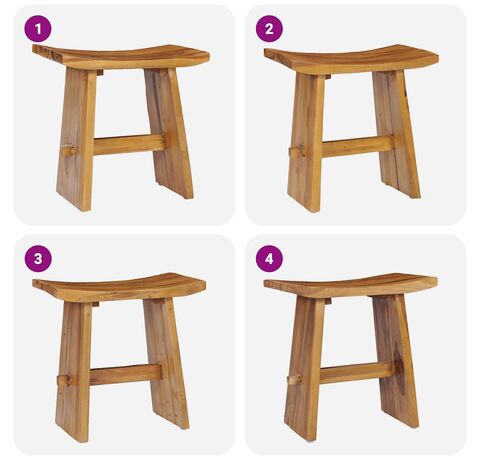 1

2

3

4