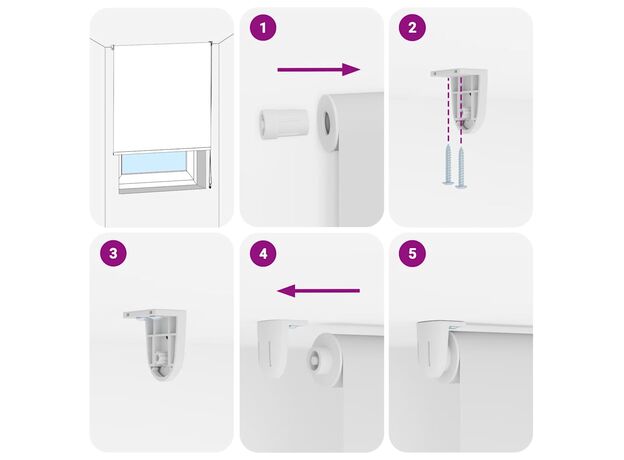 1

2

3

4

5