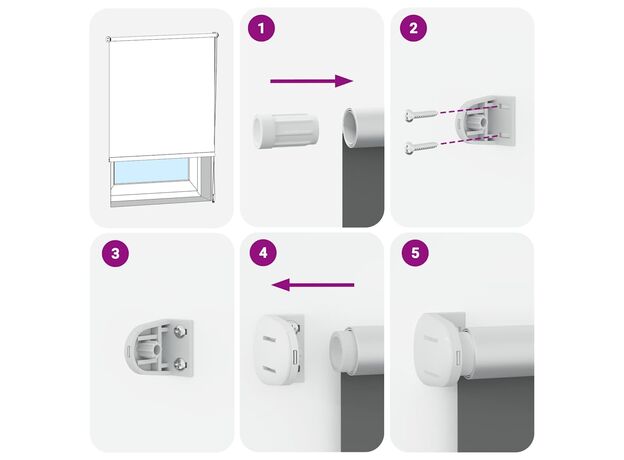 1

2

3

4

5