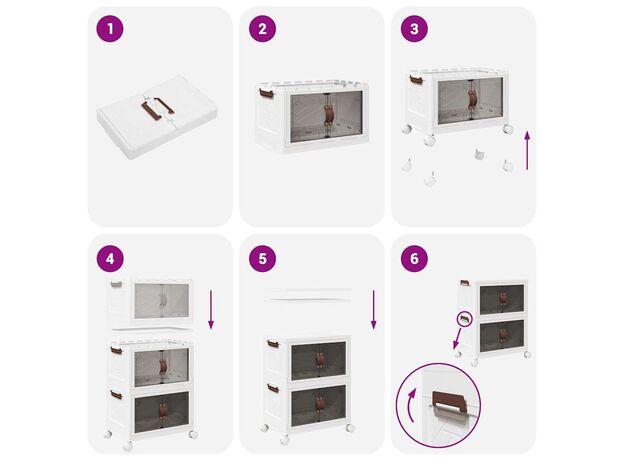 1

2

3

4

5

6