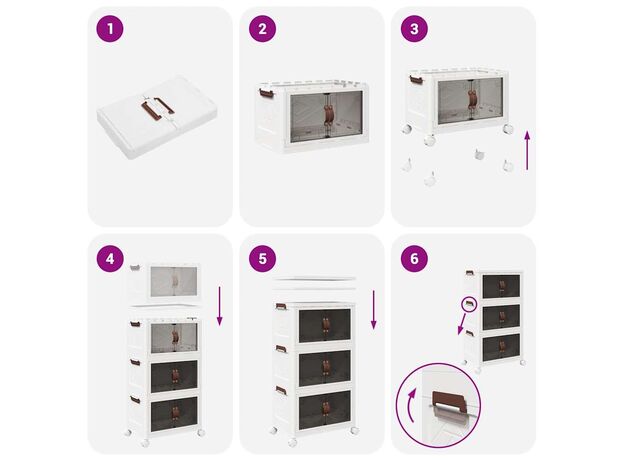 1

2

3

4

5

6