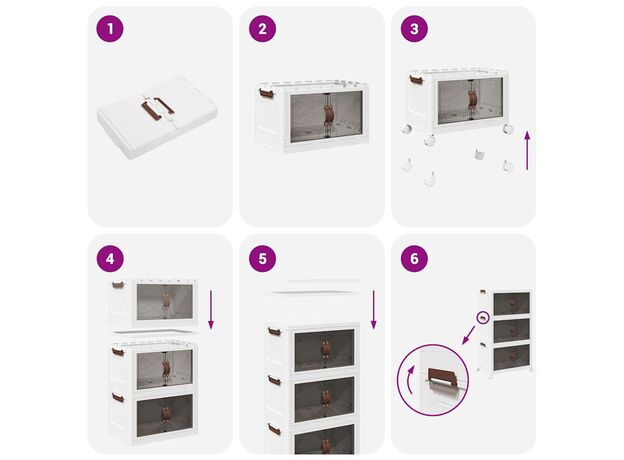 1

2

3

4

5

6