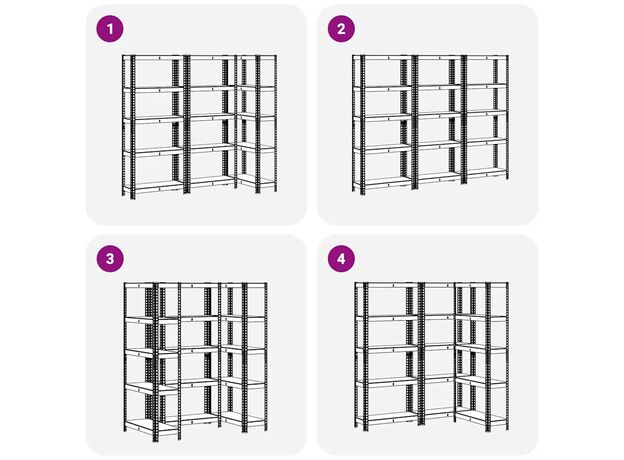 1

2

3

4