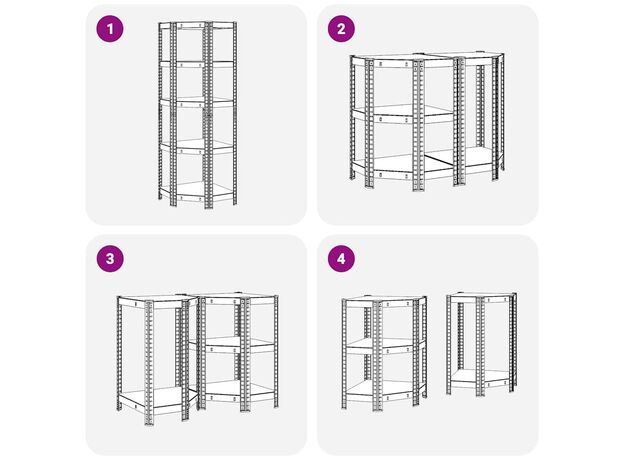 1

2

3

4