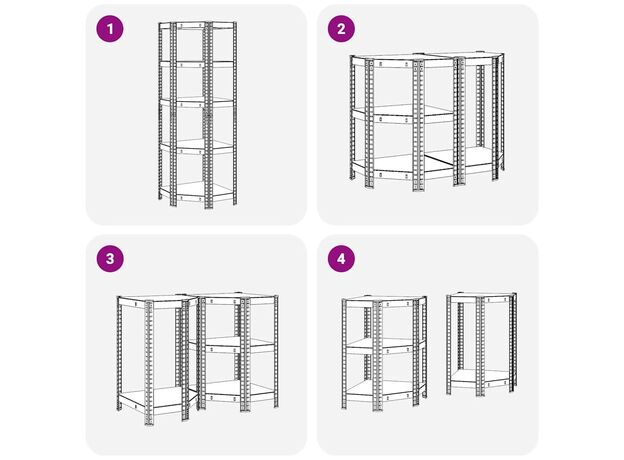 1

2

3

4