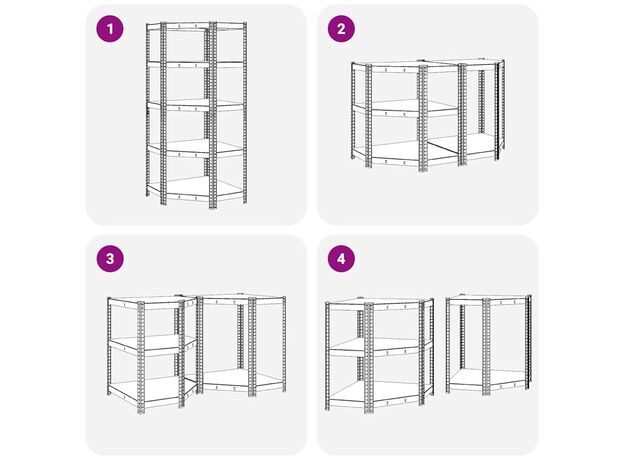 1

2

3

4