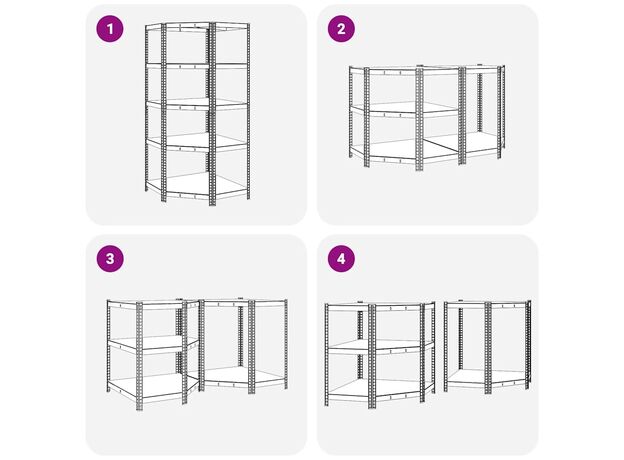 1

2

3

4