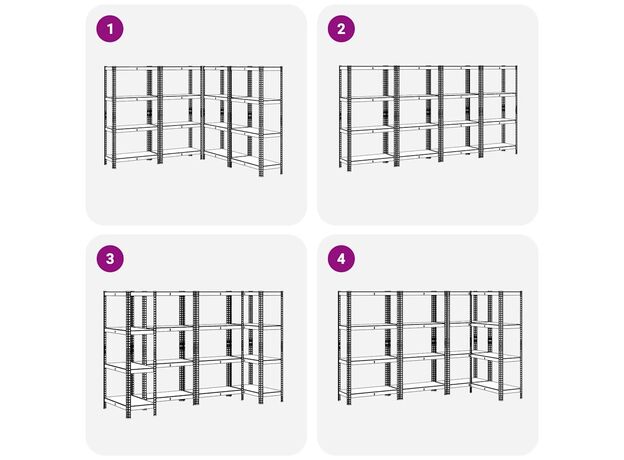 1

2

3

4