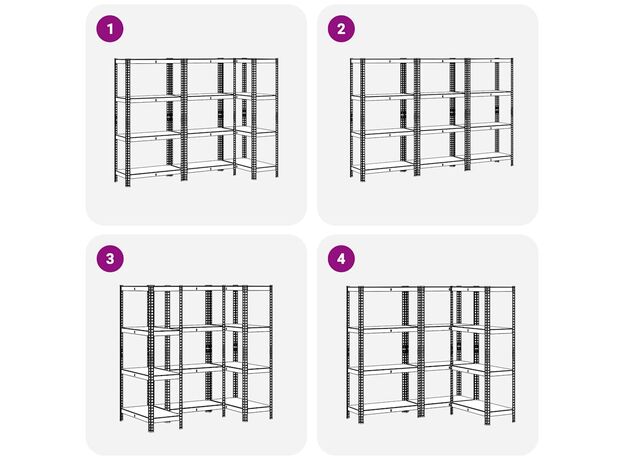 1

2

3

4