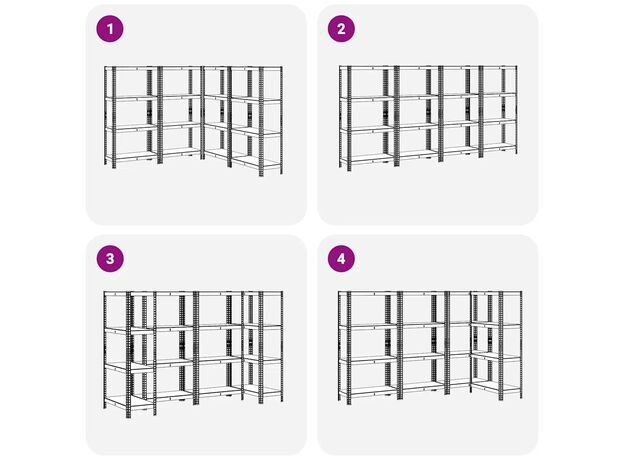 1

2

3

4