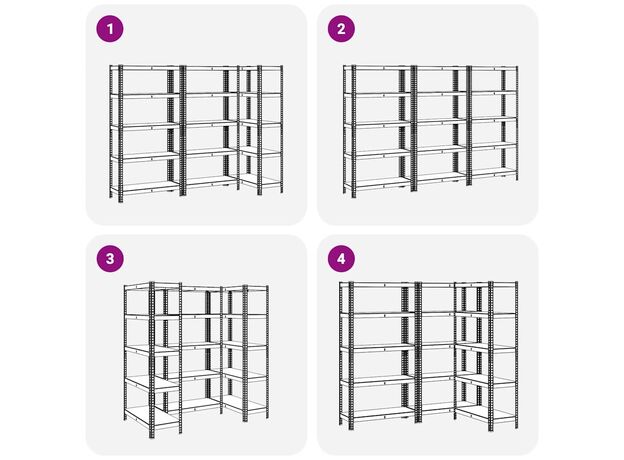 1

2

3

4