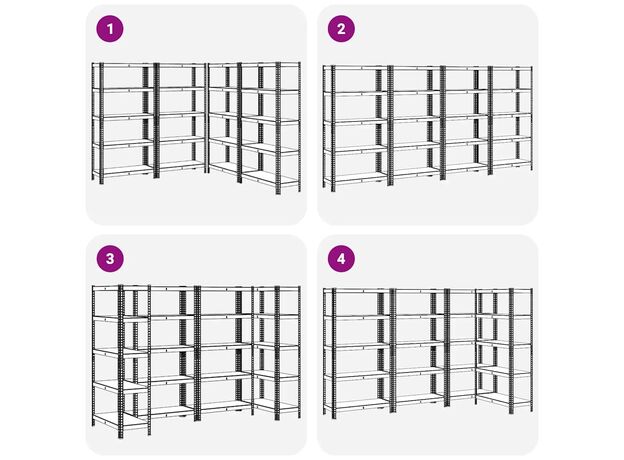 1

2

3

4