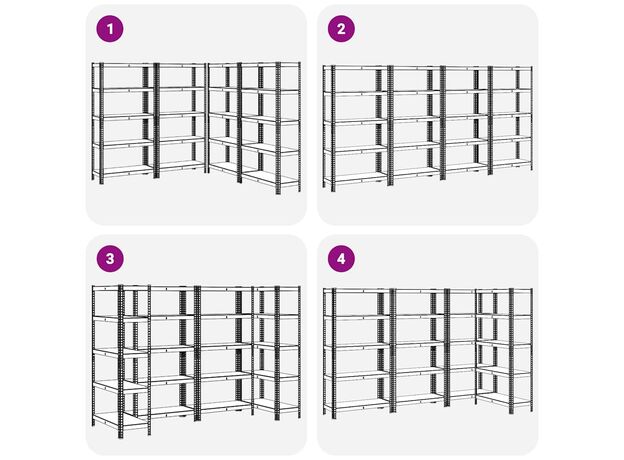 1

2

3

4