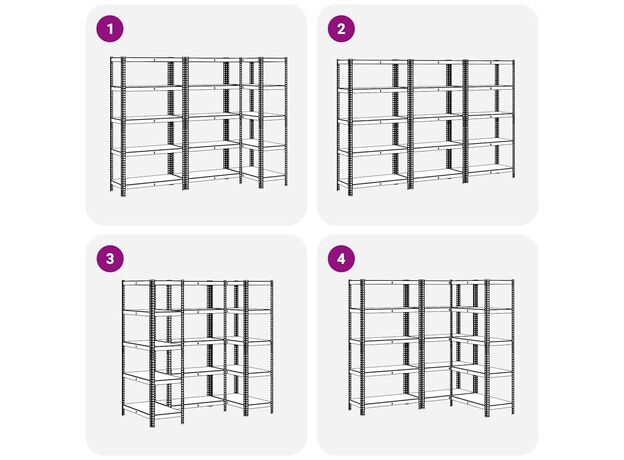 1

2

3

4