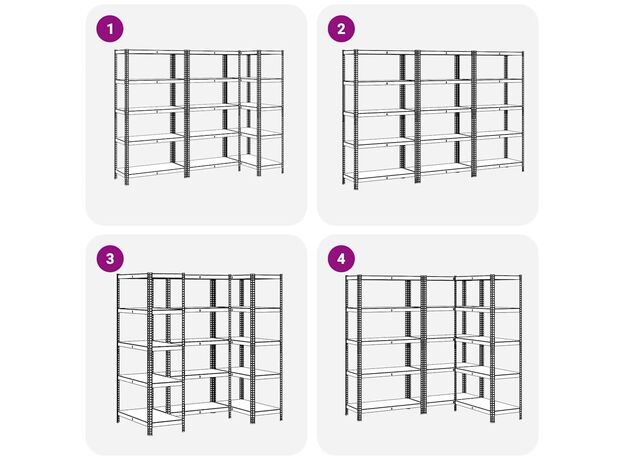 1

2

3

4