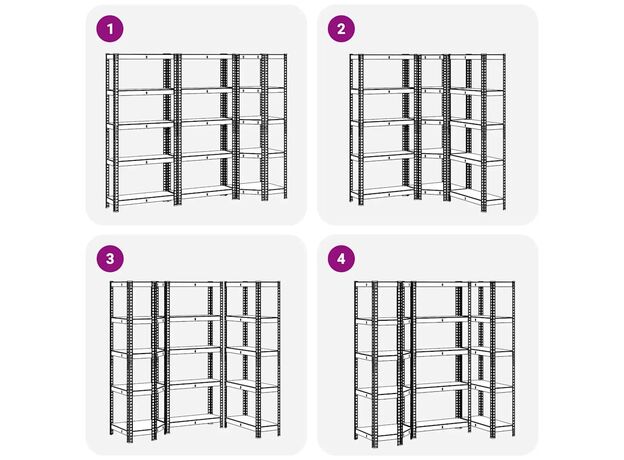 1

2

3

4