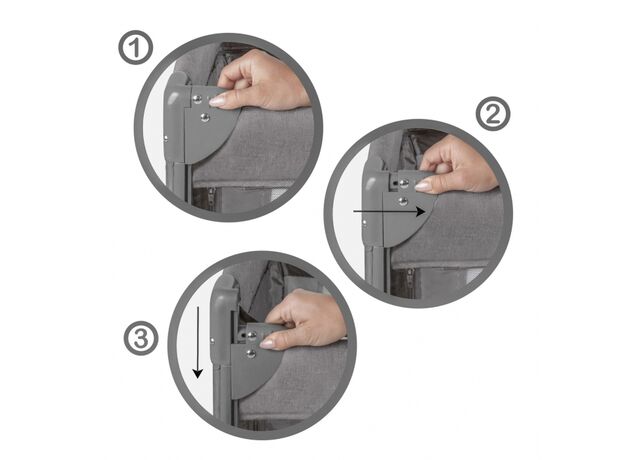 1

2

3