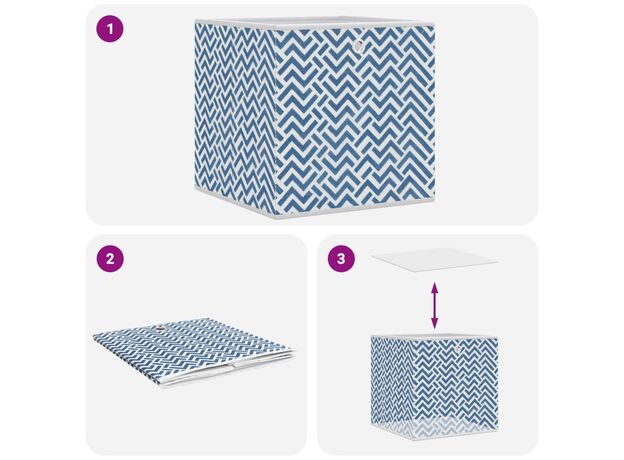 1

2

3