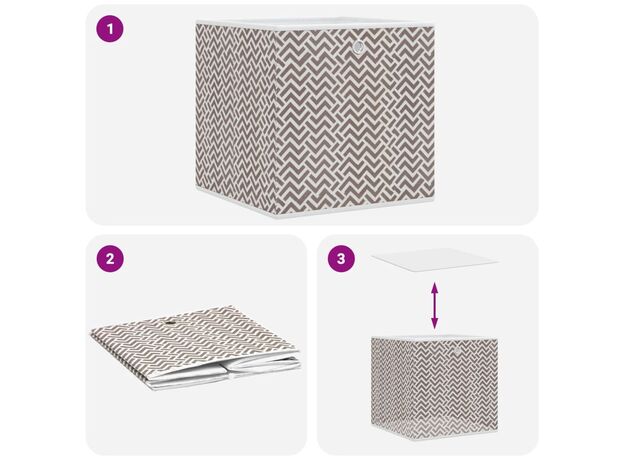 1

2

3